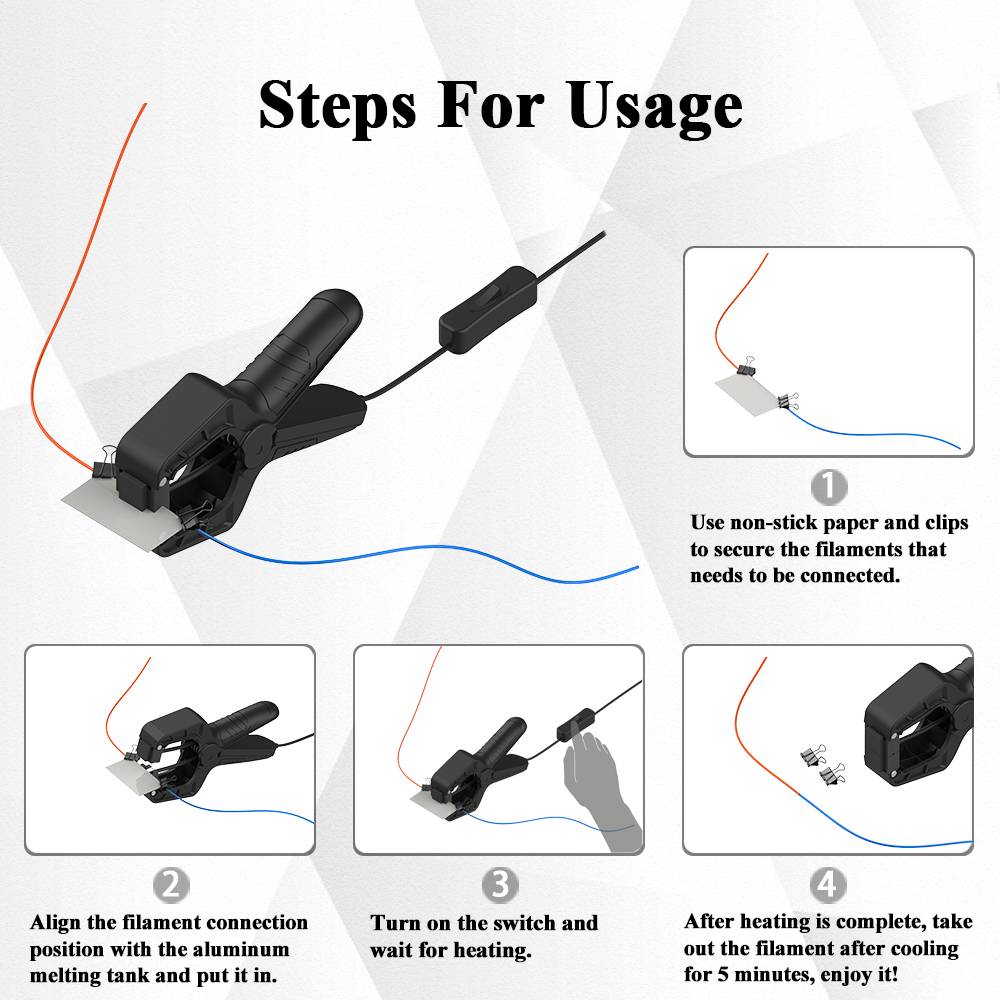 Steps For Usage

1

Use non-stick paper and clips to secure the filaments that needs to be connected.

2

Align the filament connection position with the aluminum melting tank and put it in.

3

Turn on the switch and wait for heating.

4

After heating is complete, take out the filament after cooling for 5 minutes, enjoy it!