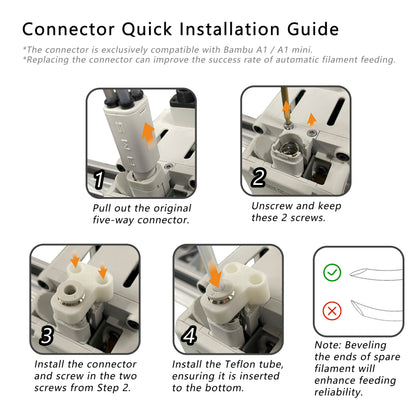 Connector Quick Installation Guide

*The connector is exclusively compatible with Bambu A1 / A1 mini.
*Replacing the connector can improve the success rate of automatic filament feeding.

1

Pull out the original five-way connector.

2

Unscrew and keep these 2 screws.

3

Install the connector and screw in the two screws from Step 2.

4

Install the Teflon tube, ensuring it is inserted to the bottom.

Note: Beveling the ends of spare filament will enhance feeding reliability.