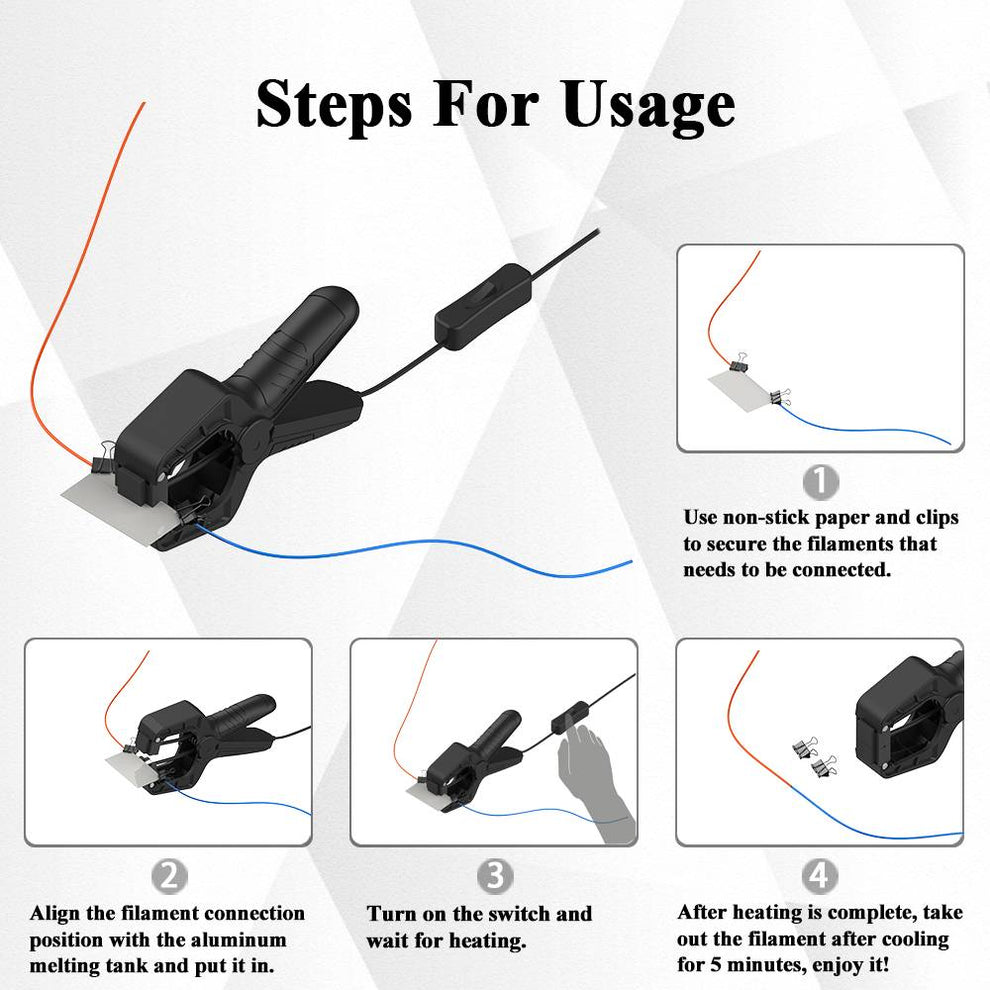 Steps For Usage

1

Use non-stick paper and clips to secure the filaments that needs to be connected.

2

Align the filament connection position with the aluminum melting tank and put it in.

3

Turn on the switch and wait for heating.

4

After heating is complete, take out the filament after cooling for 5 minutes, enjoy it!